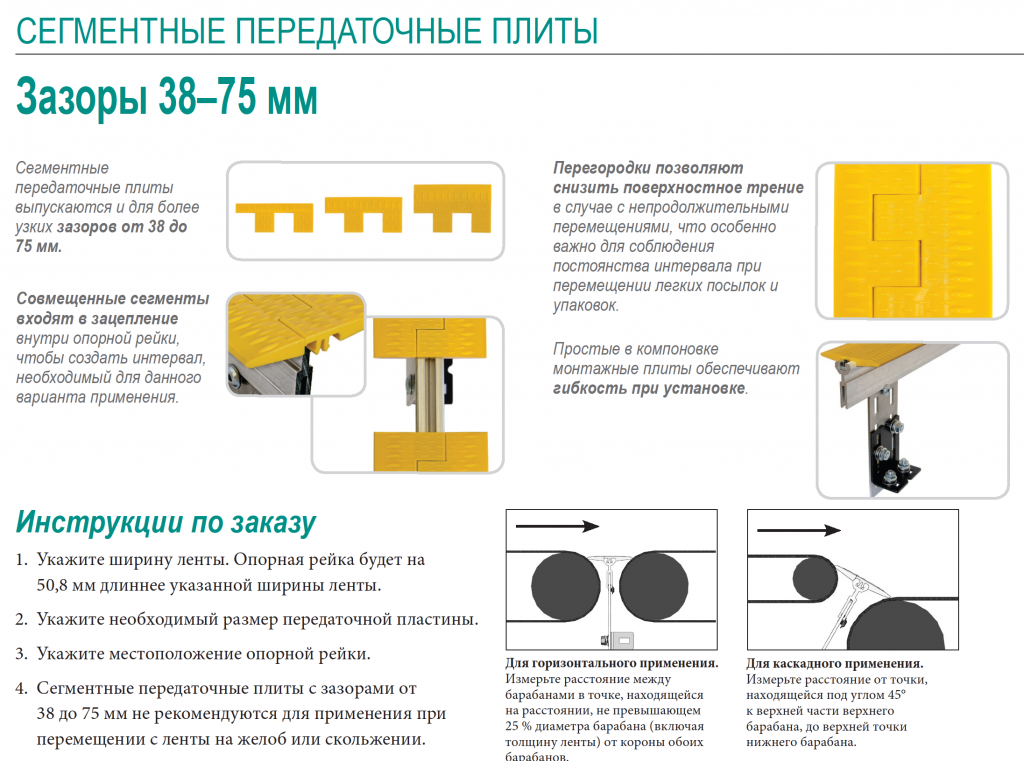 СЕГМЕНТНЫЕ ПЕРЕДАТОЧНЫЕ ПЛИТЫ

Зазоры 38–75 мм

Сегментные передаточные плиты выпускаются и для более узких зазоров от 38 до 75 мм.

Совмещенные сегменты входят в зацепление внутри опорной рейки, чтобы создать интервал, необходимый для данного варианта применения.

Перегородки позволяют снизить поверхностное трение в случае с непродолжительными перемещениями, что особенно важно для соблюдения постоянства интервала при перемещении легких посылок и упаковок.

Простые в компоновке монтажные плиты обеспечивают гибкость при установке.

Инструкции по заказу

1. Укажите ширину ленты. Опорная рейка будет на 50,8 мм длиннее указанной ширины ленты.

2. Укажите необходимый размер передаточной пластины.

3. Укажите местоположение опорной рейки.

4. Сегментные передаточные плиты с зазорами от 38 до 75 мм не рекомендуются для применения при перемещении с ленты на желоб или скольжении.

Для горизонтального применения. Измерьте расстояние между барабанами в точке, находящейся на расстоянии, не превышающем 25 % диаметра барабана (включая толщину ленты) от короны обоих барабанов.

Для каскадного применения. Измерьте расстояние от точки, находящейся под углом 45° к верхней части верхнего барабана, до верхней точки нижнего барабана.